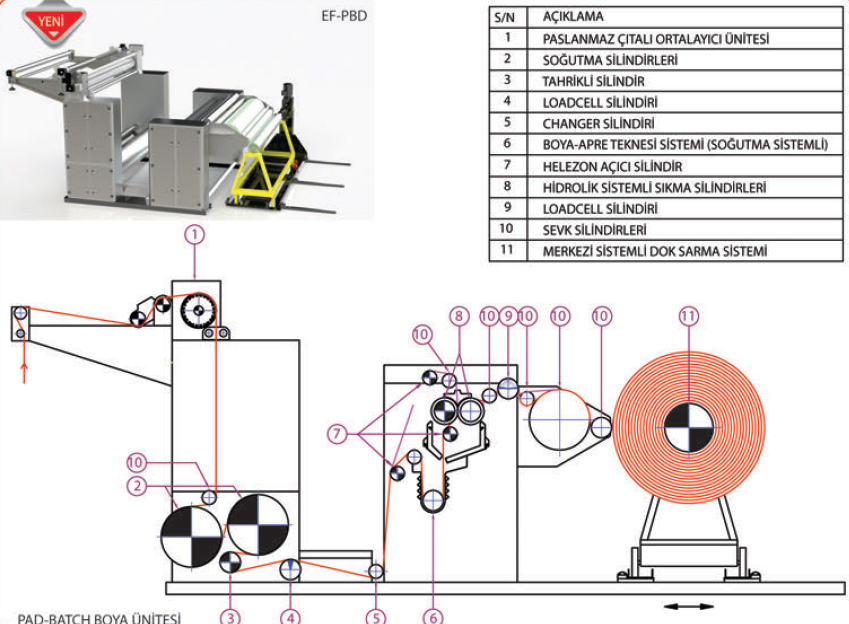 YENİ

EF-PBD

| S/N | AÇIKLAMA |
|---|---|
| 1 | PASLANMAZ ÇITALI ORTALAYICI ÜNİTESİ |
| 2 | SOĞUTMA SİLİNDİRLERİ |
| 3 | TAHRİKLİ SİLİNDİR |
| 4 | LOADCELL SİLİNDİRİ |
| 5 | CHANGER SİLİNDİRİ |
| 6 | BOYA-APRE TEKNESİ SİSTEMİ (SOĞUTMA SİSTEMLİ) |
| 7 | HELEZON AÇICI SİLİNDİR |
| 8 | HİDROLİK SİSTEMLİ SIKMA SİLİNDİRLERİ |
| 9 | LOADCELL SİLİNDİRİ |
| 10 | SEVK SİLİNDİRLERİ |
| 11 | MERKEZİ SİSTEMLİ DOK SARMA SİSTEMİ |

1

10 8 10 9 10 10 10 11

7

10

2

PAD-BATCH BOYA ÜNİTESİ

3 4 5 6